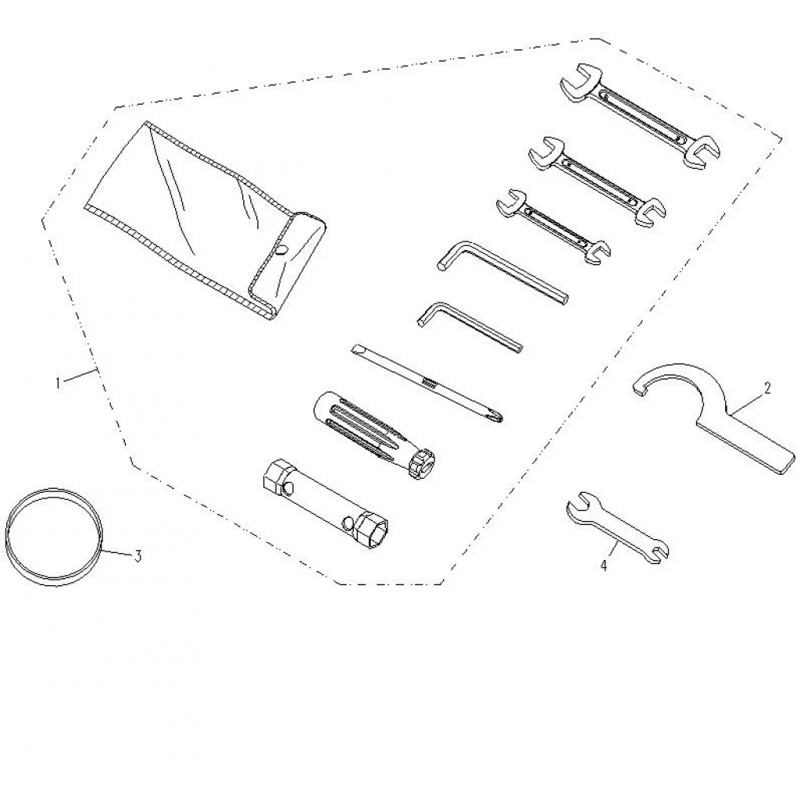 1
2
3
4