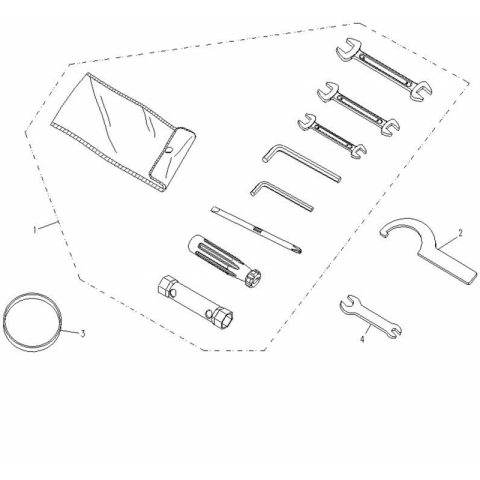 1
2
3
4