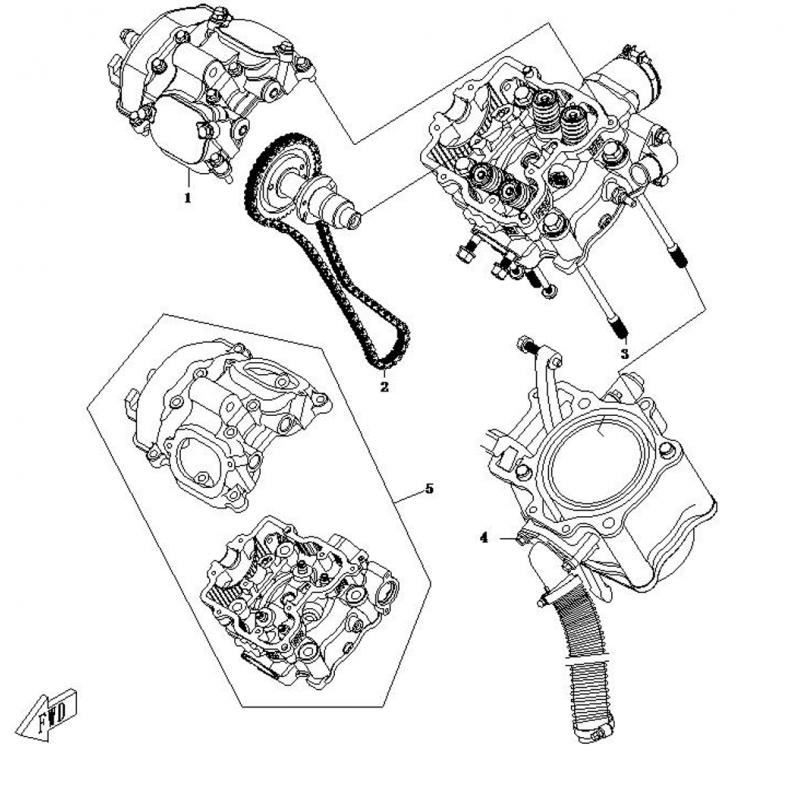 1
2
3
5
4
FWD