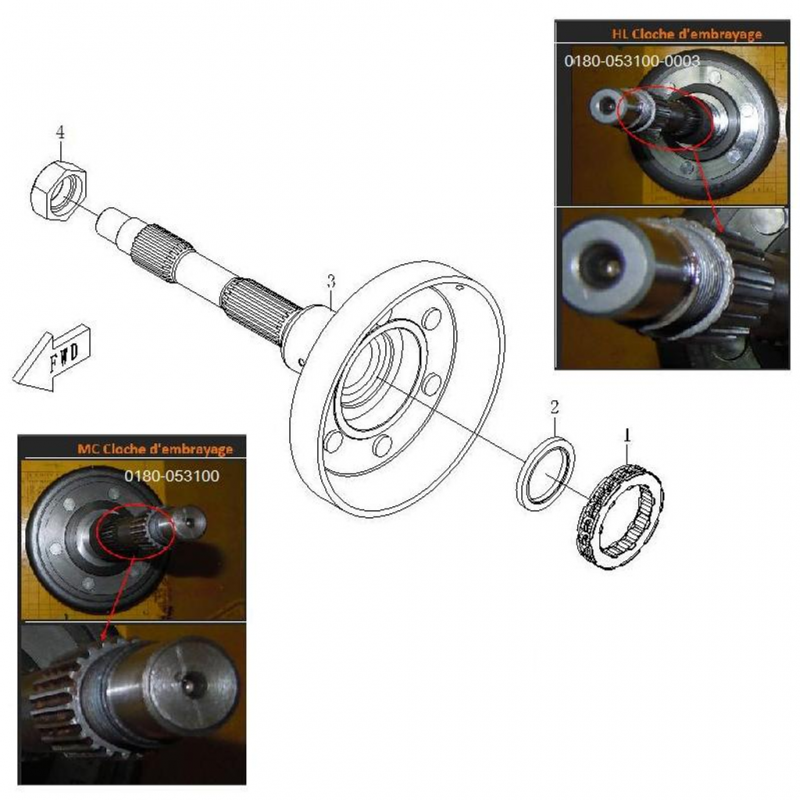 HL Cloche d'embrayage

0180-053100-0003

4

3

FWD

2

1

MC Cloche d'embrayage

0180-053100