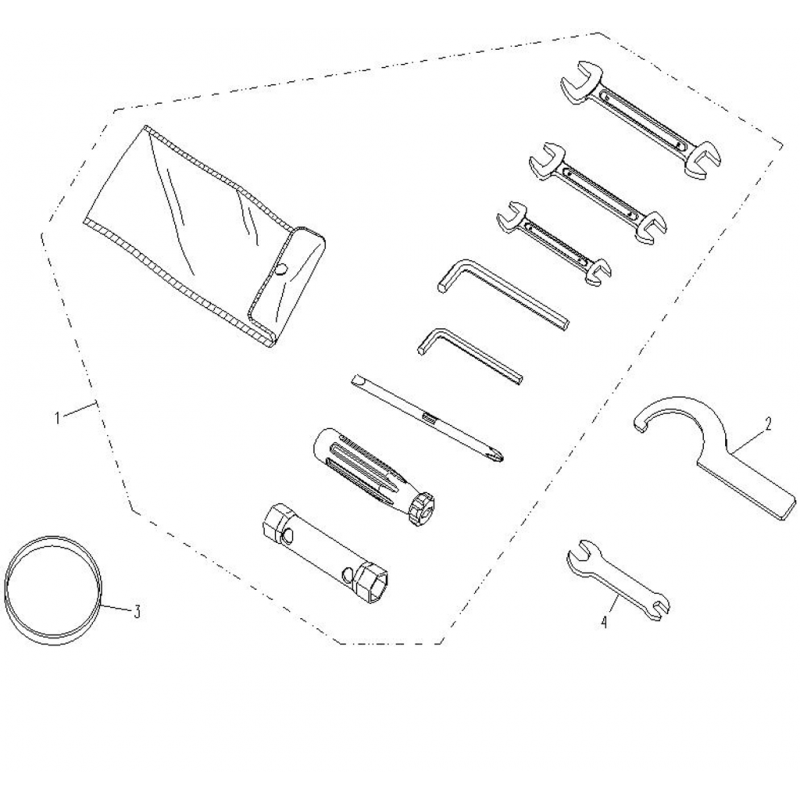 1
2
3
4