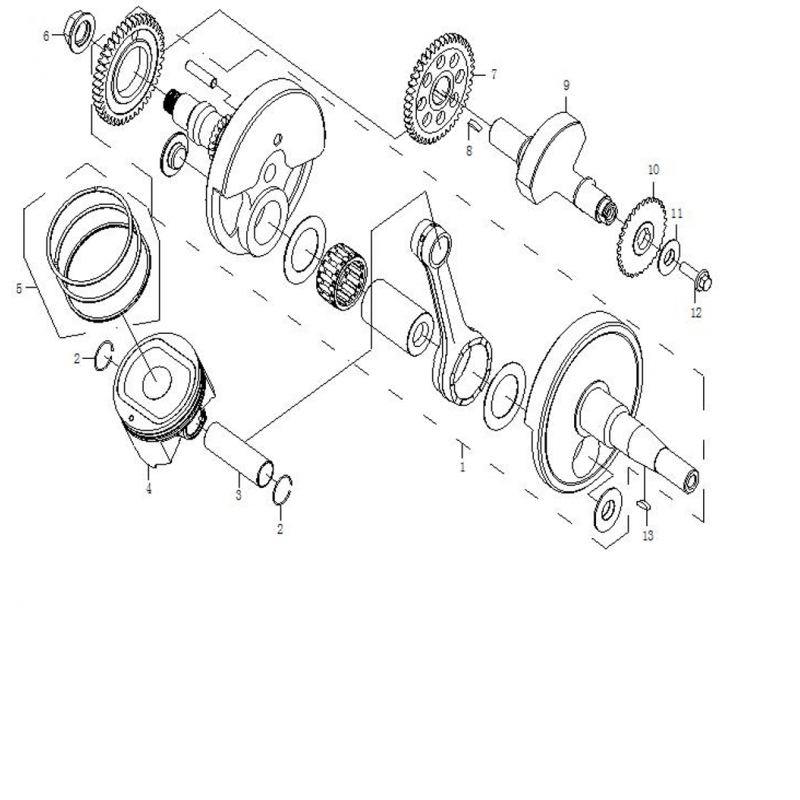 6
7
9
8
10
11
12
5
2
4
3
2
1
13