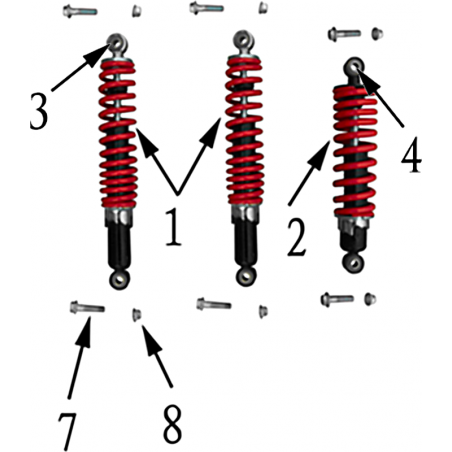 3
1
2
4
7
8