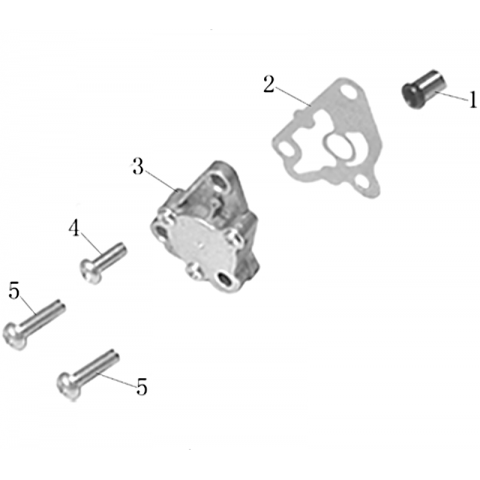 2
1
3
4
5
5